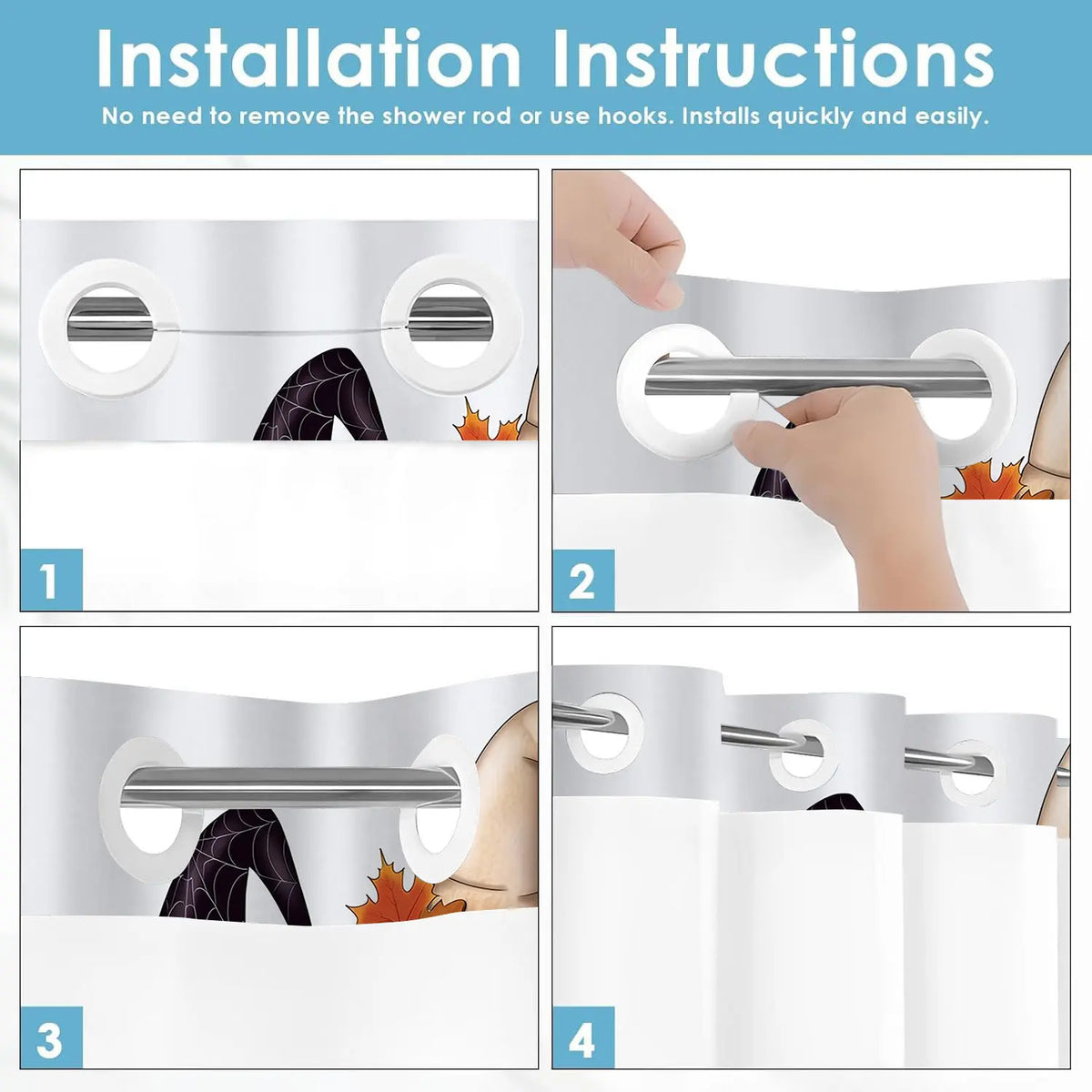 Installation Instructions

No need to remove the shower rod or use hooks. Installs quickly and easily.

1

2

3

4