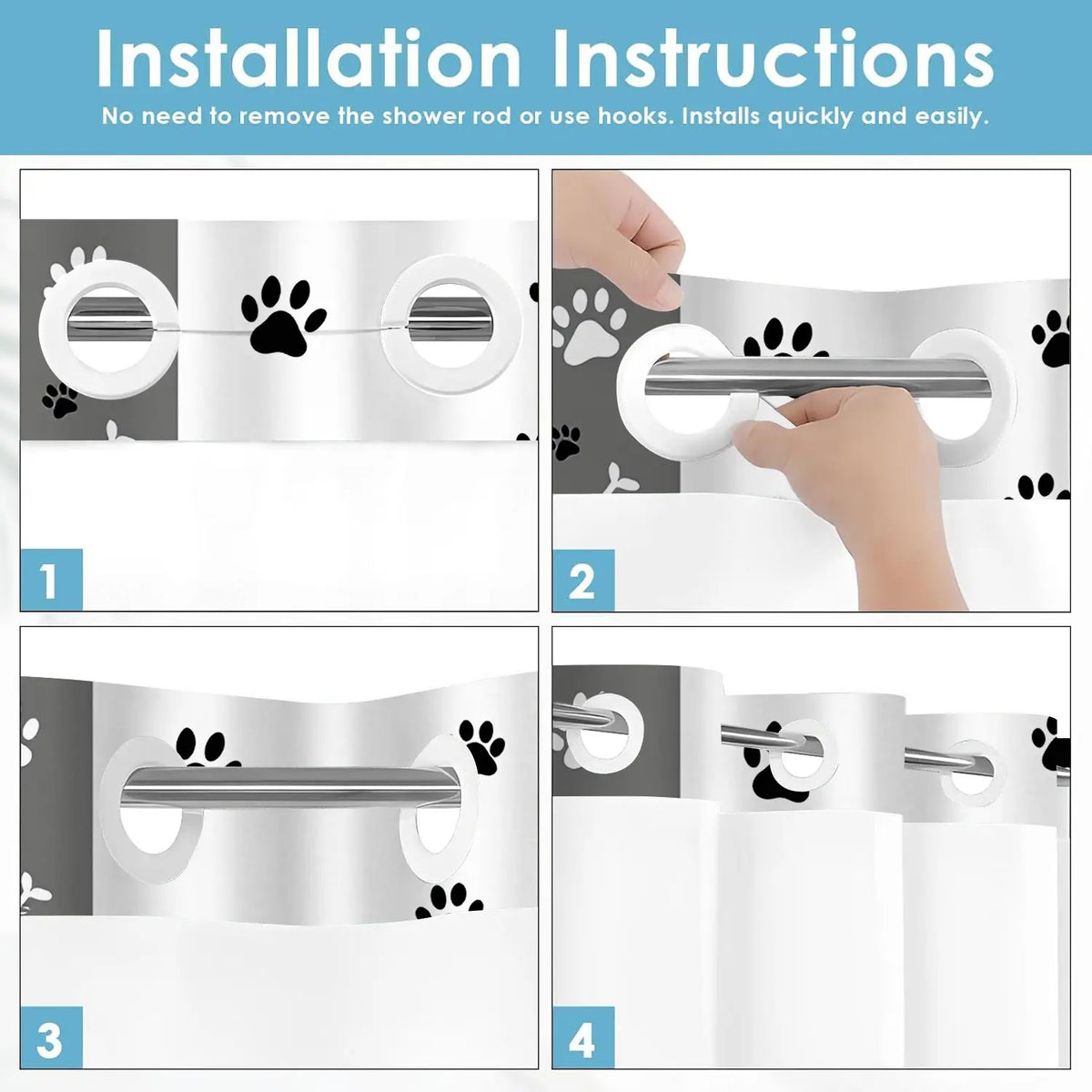 Installation Instructions

No need to remove the shower rod or use hooks. Installs quickly and easily.

1

2

3

4