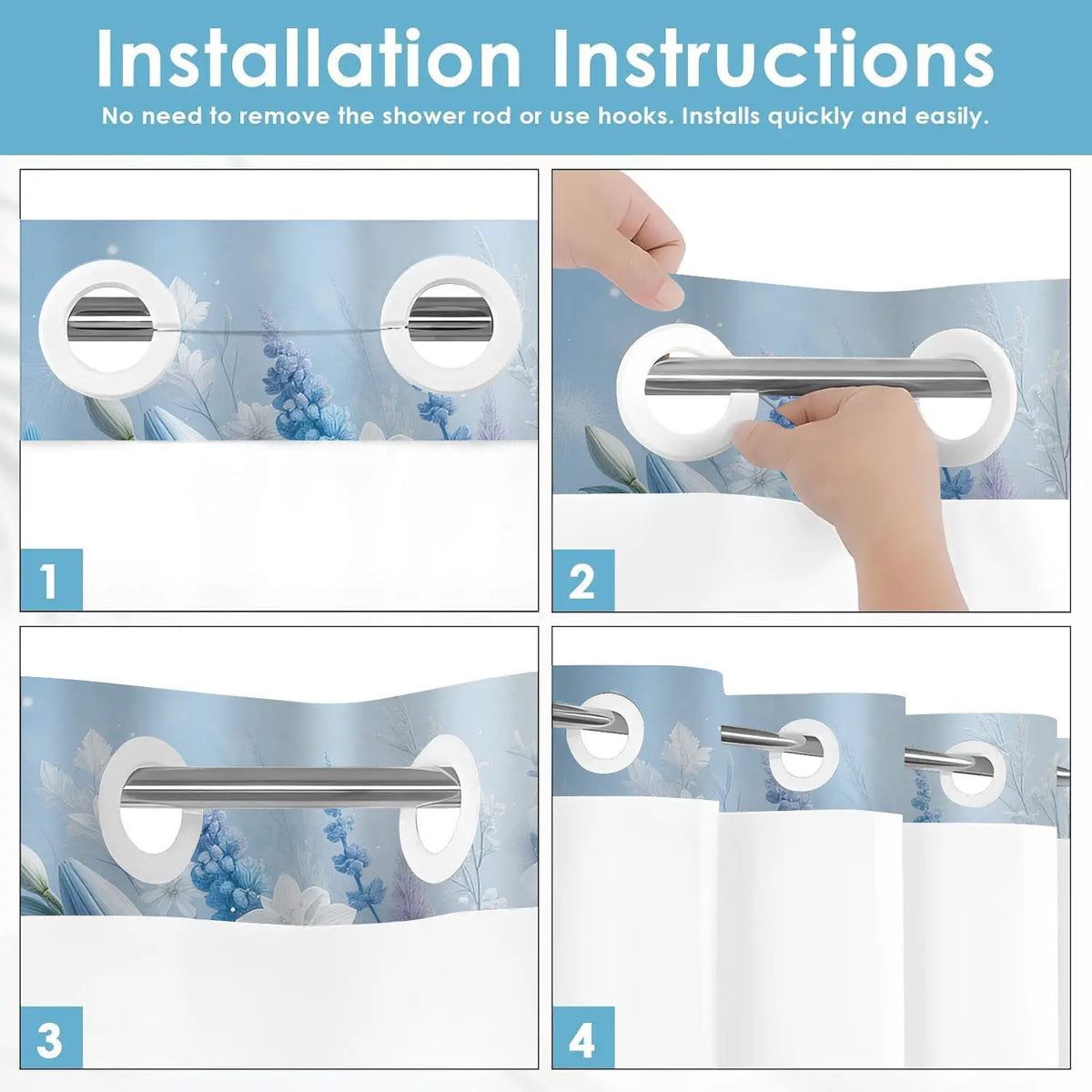 Installation Instructions
No need to remove the shower rod or use hooks. Installs quickly and easily.

1

2

3

4