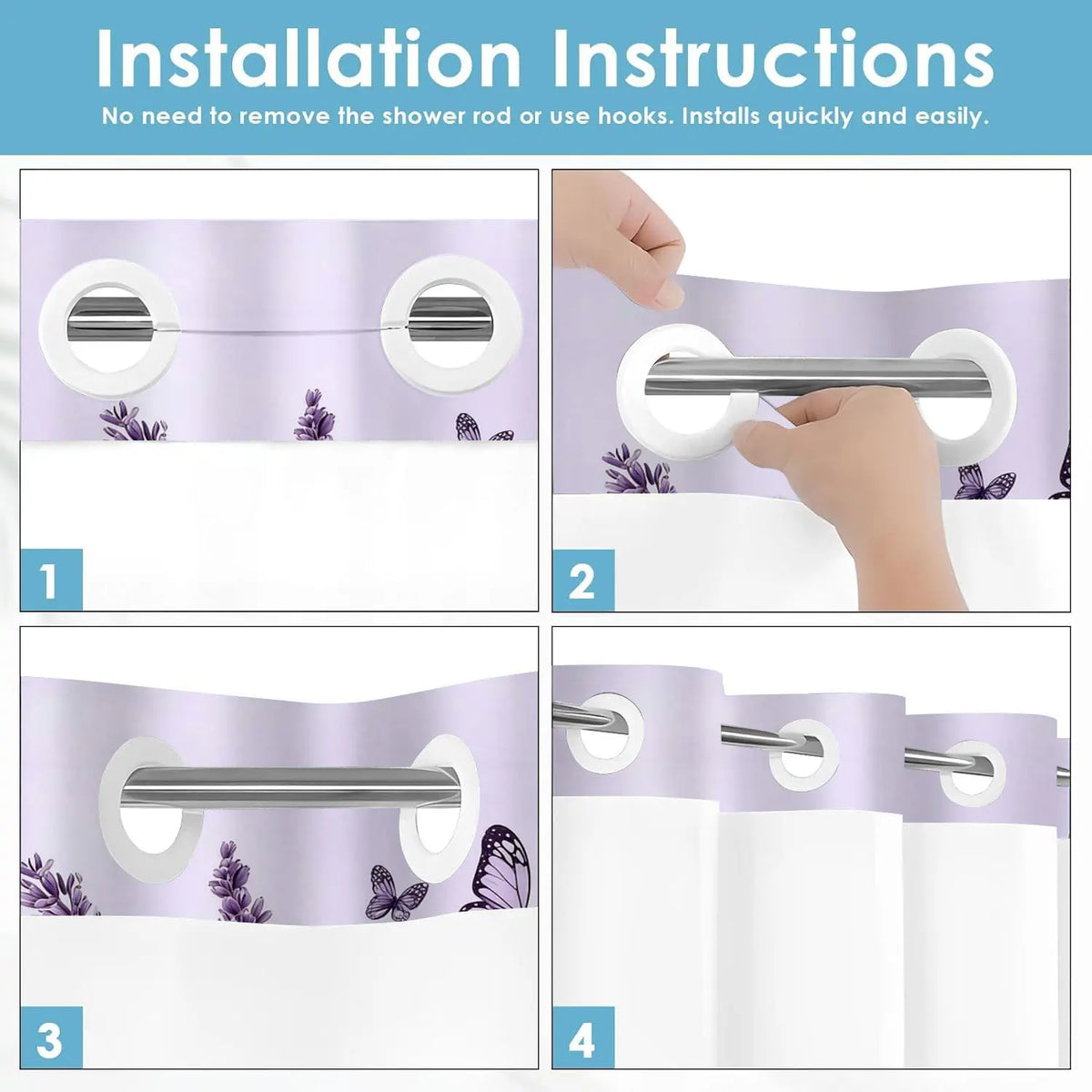 Installation Instructions
No need to remove the shower rod or use hooks. Installs quickly and easily.

1

2

3

4