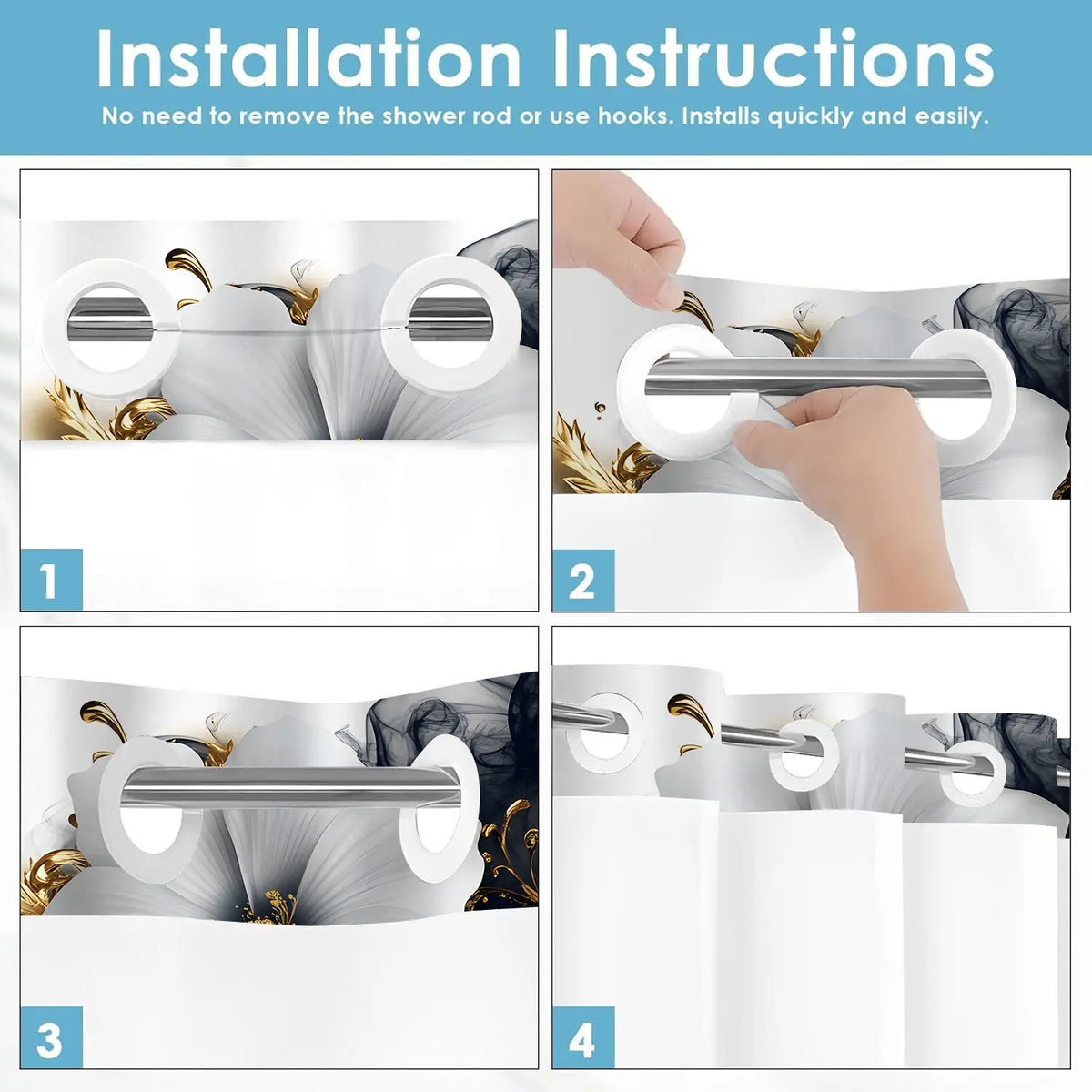 Installation Instructions

No need to remove the shower rod or use hooks. Installs quickly and easily.

1

2

3

4