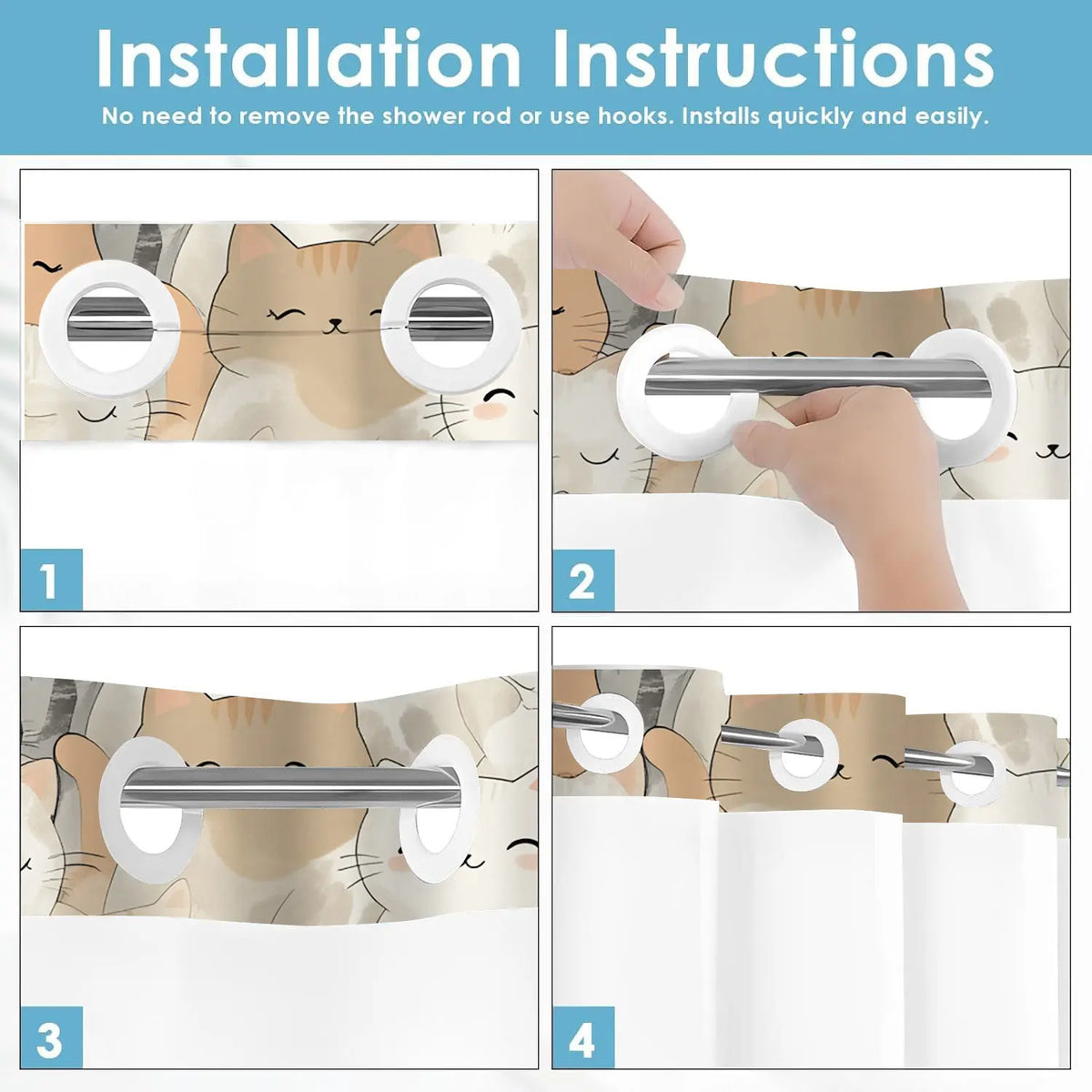 Installation Instructions

No need to remove the shower rod or use hooks. Installs quickly and easily.

1

2

3

4