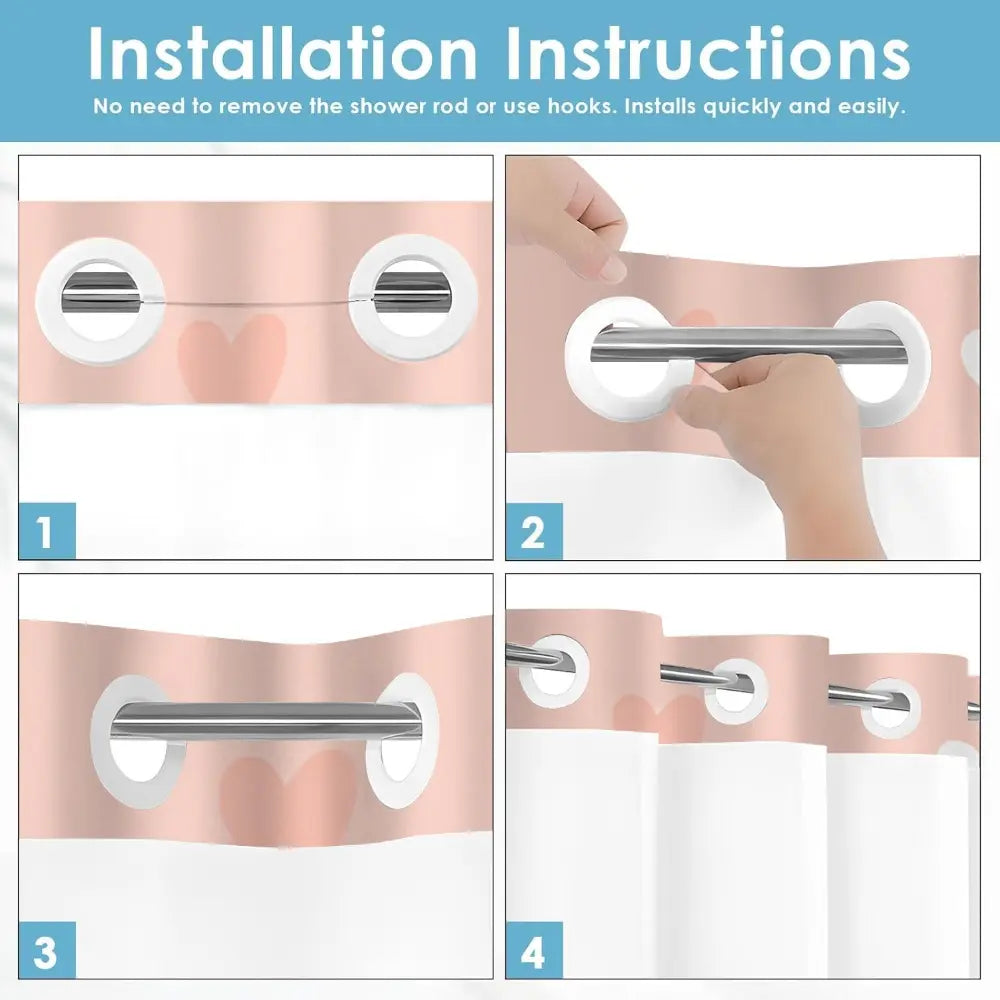 Installation Instructions
No need to remove the shower rod or use hooks. Installs quickly and easily.

1

2

3

4