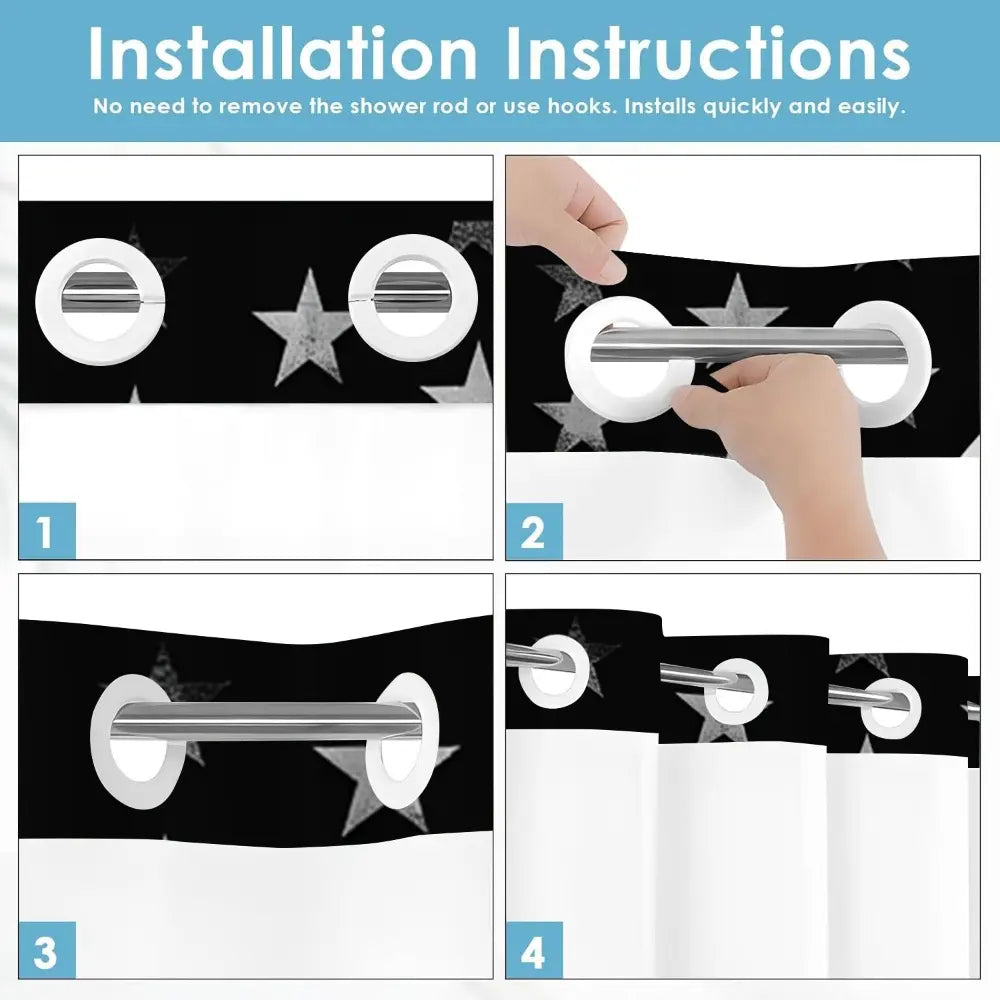 Installation Instructions
No need to remove the shower rod or use hooks. Installs quickly and easily.

1

2

3

4